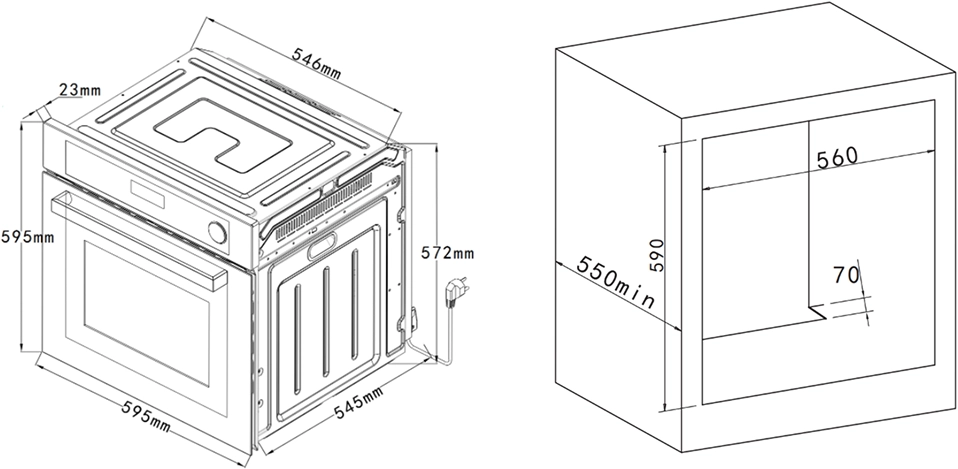 546mm
23mm
595mm
572mm
595mm
545mm
560
590
550min
70